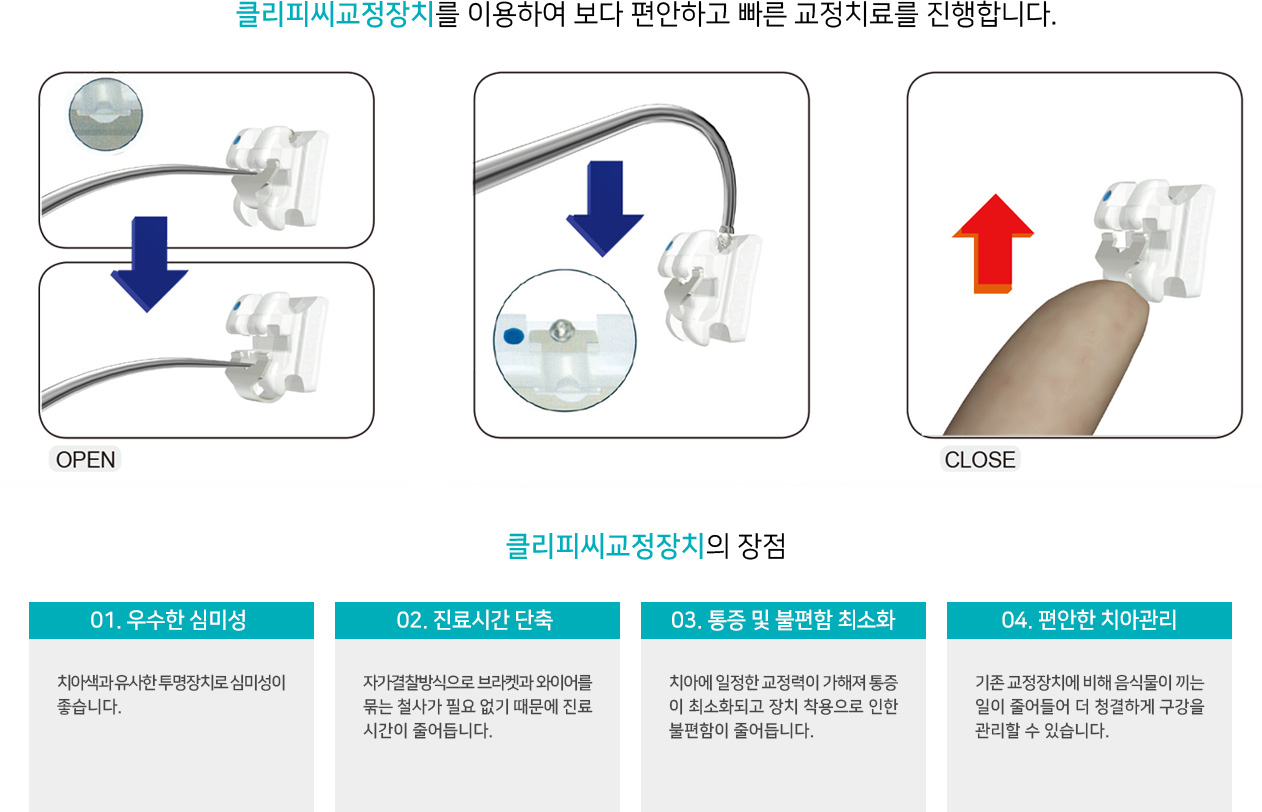 클리피씨교정장치를 이용하여 보다 편안하고 빠른 교정치료를 진행합니다.

OPEN

CLOSE

클리피씨교정장치의 장점

01. 우수한 심미성

치아색과 유사한 투명장치로 심미성이 좋습니다.

02. 진료시간 단축

자가결찰방식으로 브라켓과 와이어를 묶는 철사가 필요 없기 때문에 진료 시간이 줄어듭니다.

03. 통증 및 불편함 최소화

치아에 일정한 교정력이 가해져 통증이 최소화되고 장치 착용으로 인한 불편함이 줄어듭니다.

04. 편안한 치아관리

기존 교정장치에 비해 음식물이 끼는 일이 줄어들어 더 청결하게 구강을 관리할 수 있습니다.